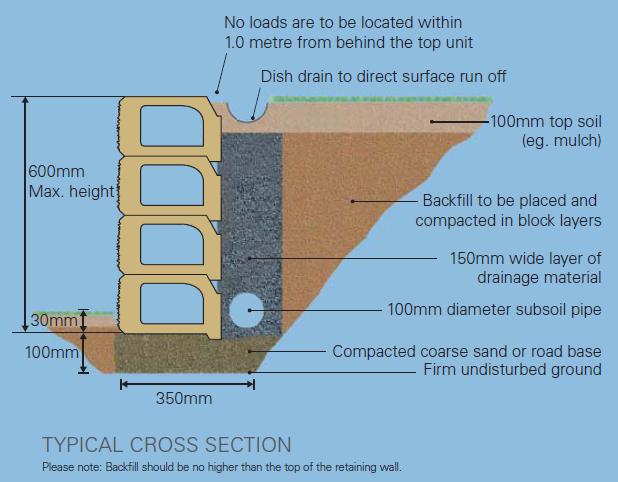 No loads are to be located within 1.0 metre from behind the top unit

Dish drain to direct surface run off

100mm top soil (eg. mulch)

600mm Max. height

Backfill to be placed and compacted in block layers

150mm wide layer of drainage material

100mm diameter subsoil pipe

30mm

100mm

Compacted coarse sand or road base

Firm undisturbed ground

350mm

TYPICAL CROSS SECTION

Please note: Backfill should be no higher than the top of the retaining wall.